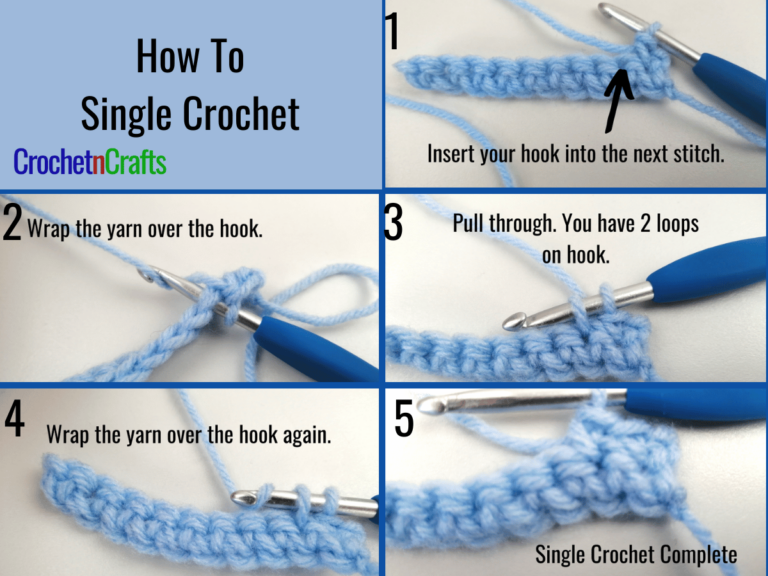 How To
Single Crochet

CrochetnCrafts

1
Insert your hook into the next stitch.

2 Wrap the yarn over the hook.

3
Pull through. You have 2 loops on hook.

4
Wrap the yarn over the hook again.

5
Single Crochet Complete