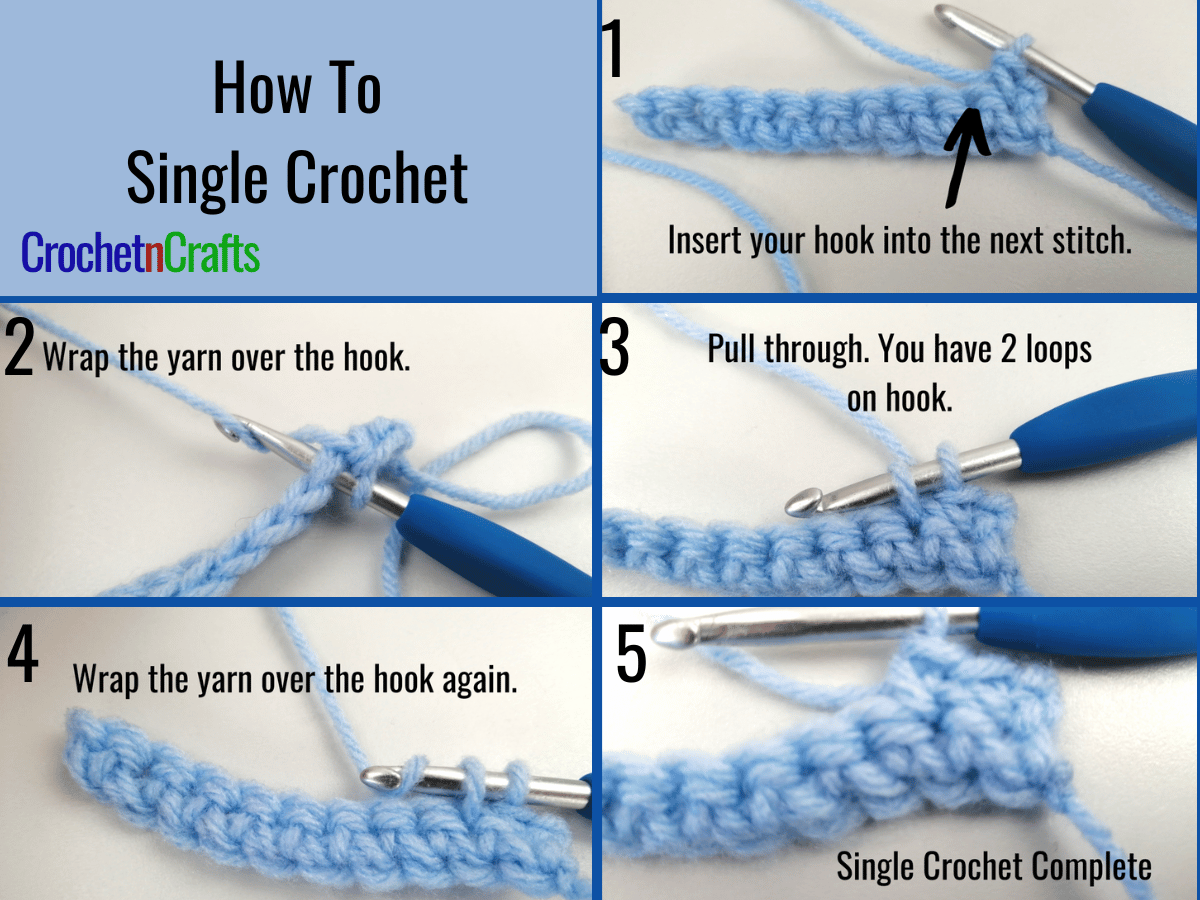 How To
Single Crochet

CrochetnCrafts

1

Insert your hook into the next stitch.

2 Wrap the yarn over the hook.

3 Pull through. You have 2 loops on hook.

4 Wrap the yarn over the hook again.

5

Single Crochet Complete